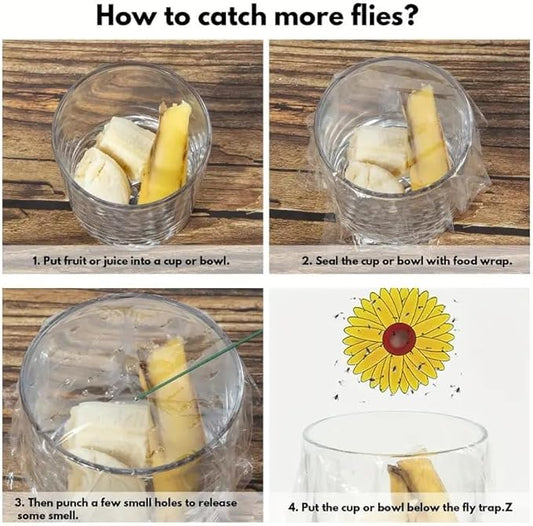 How to catch more flies?

1. Put fruit or juice into a cup or bowl.

2. Seal the cup or bowl with food wrap.

3. Then punch a few small holes to release some smell.

4. Put the cup or bowl below the fly trap.Z