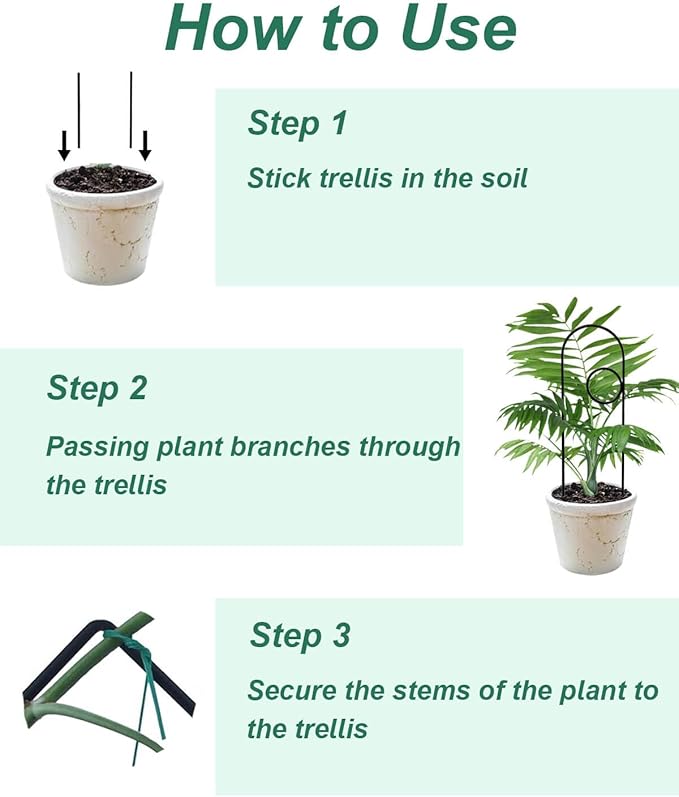 How to Use

Step 1

Stick trellis in the soil

Step 2

Passing plant branches through the trellis

Step 3

Secure the stems of the plant to the trellis