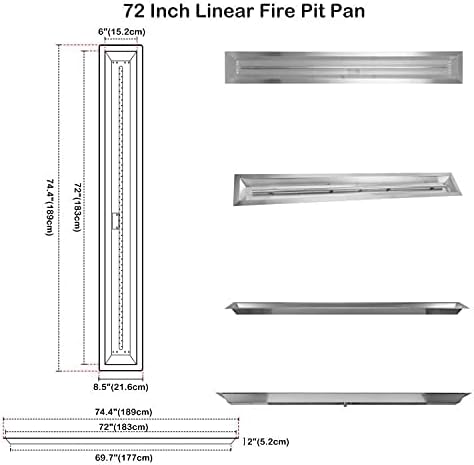 72 Inch Linear Fire Pit Pan

6"(15.2cm)

74.4"(189cm)

72"(183cm)

8.5"(21.6cm)

74.4"(189cm)

72"(183cm)

2"(5.2cm)

69.7"(177cm)